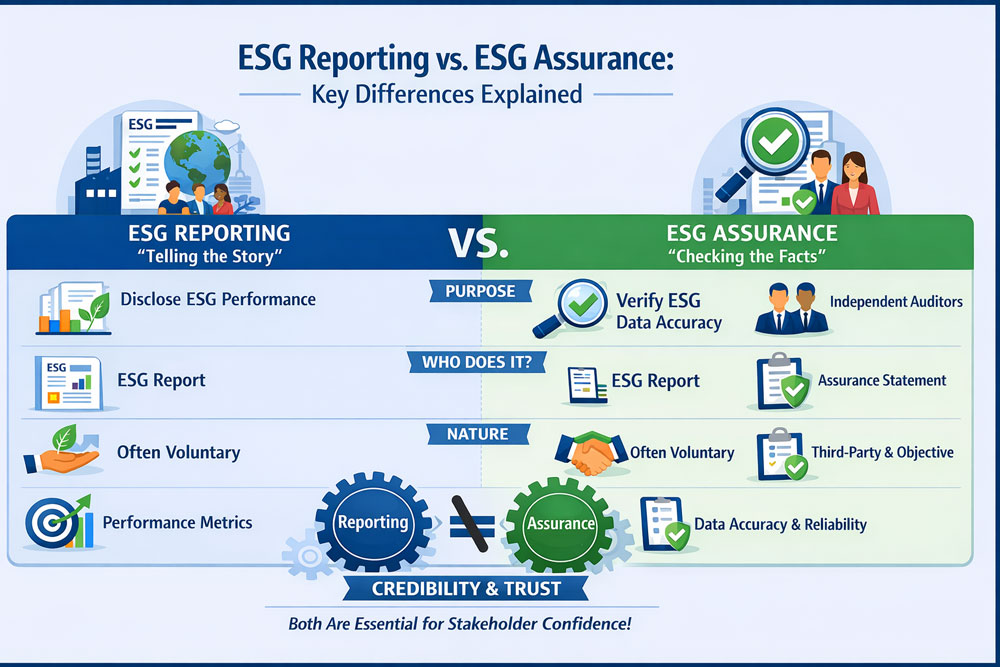 ESG Reporting vs. ESG Assurance:
Key Differences Explained

ESG

ESG REPORTING
"Telling the Story"

VS.

ESG ASSURANCE
"Checking the Facts"

PURPOSE

Disclose ESG Performance

Verify ESG Data Accuracy

Independent Auditors

WHO DOES IT?

ESG

ESG Report

ESG Report

Assurance Statement

NATURE

Often Voluntary

Often Voluntary

Third-Party & Objective

Performance Metrics

Reporting

Assurance

Data Accuracy & Reliability

CREDIBILITY & TRUST

Both Are Essential for Stakeholder Confidence!